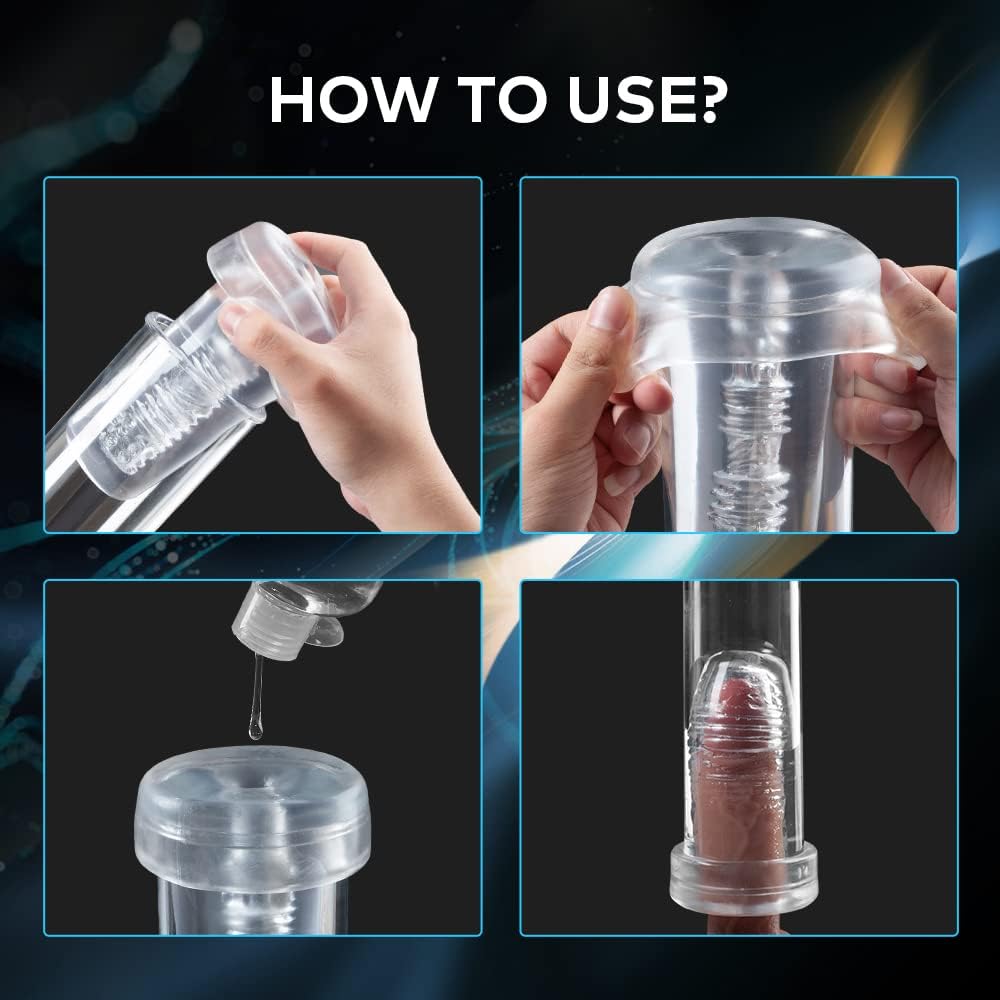 HOW TO USE?